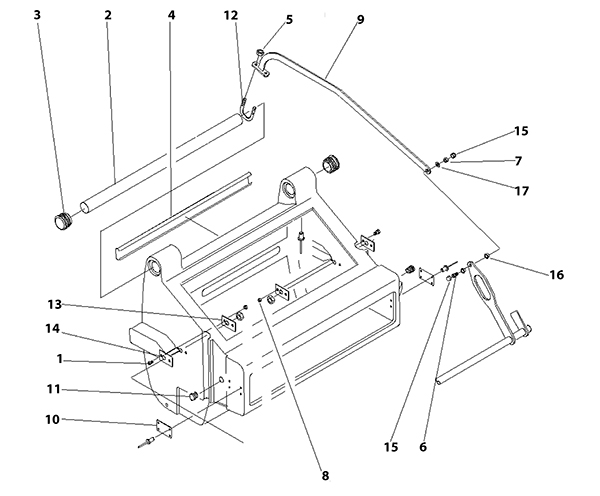 3
2
4
12
5
9
15
7
17
16
13
14
1
11
10
15
6
8