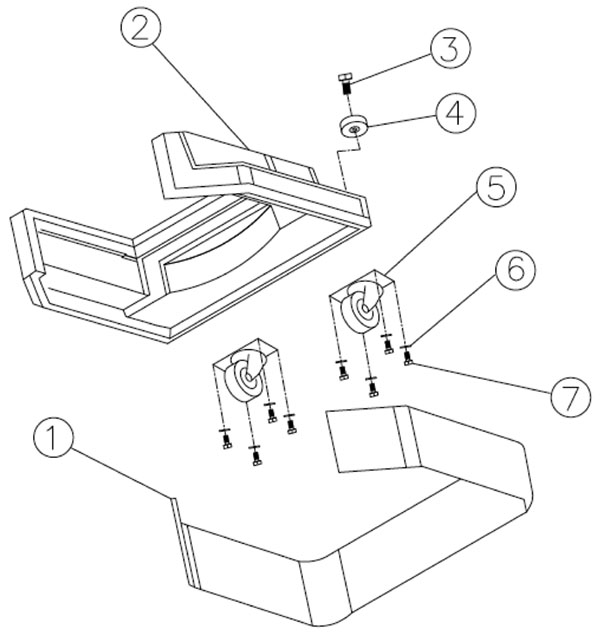 2
3
4
5
6
7
1