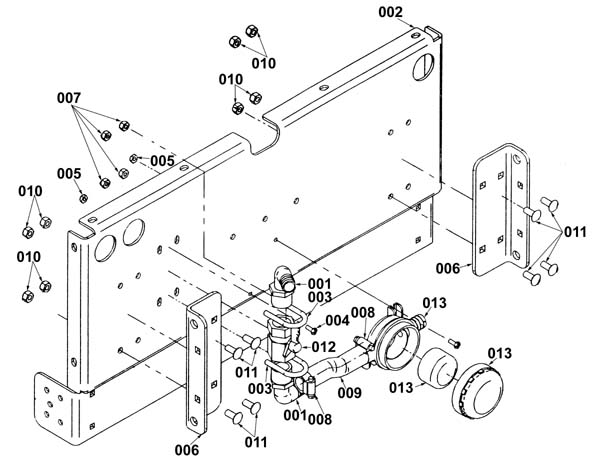 002
010
010
007
005
005
010
010
011
006
001
003
004
008
013
012
011
003
009
013
013
001
008
011
006