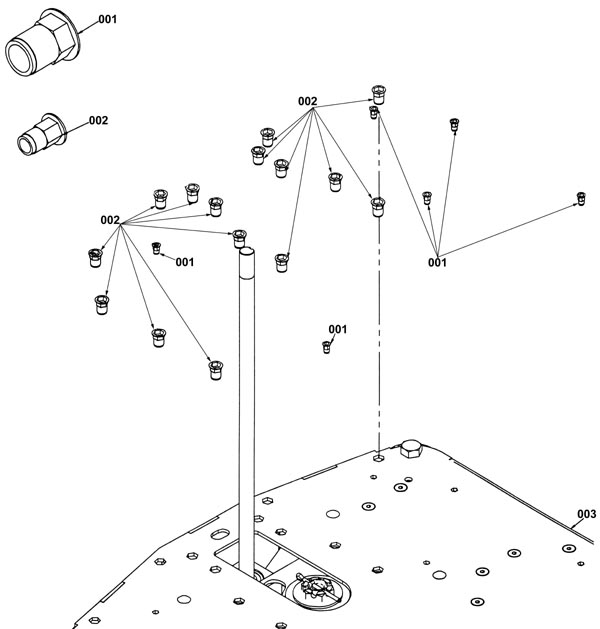 001

002

002

002

001

001

001

003