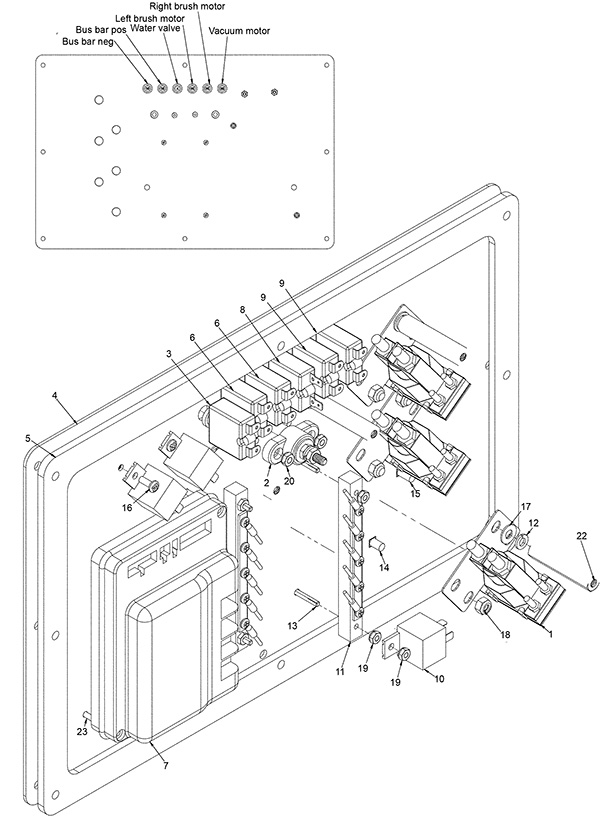 Right brush motor
Left brush motor
Water valve
Bus bar pos
Bus bar neg
Vacuum motor

9
9
8
6
6
3
4
5
2
20
15
16
17
12
22
14
13
18
1
11
19
19
10
23
7