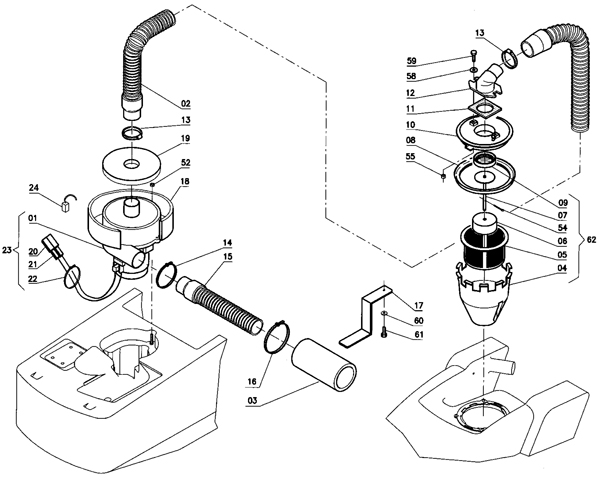 02
13
19
52
18
24
01
23
20
21
22
14
15
16
03
17
60
61
13
59
58
12
11
10
08
55
09
07
54
06
05
04
62