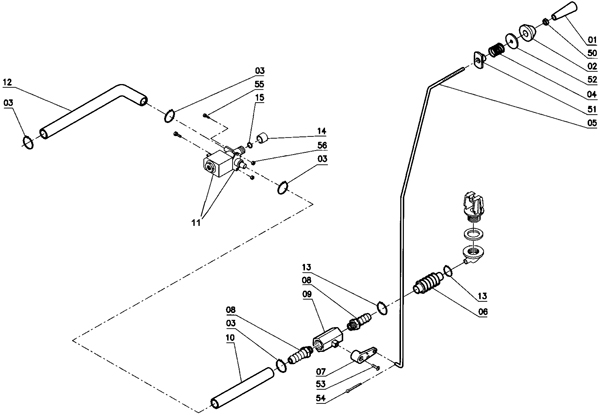 12
03
03
55
15
14
56
03
11
01
50
02
52
04
51
05
13
06
13
08
09
08
03
10
07
53
54