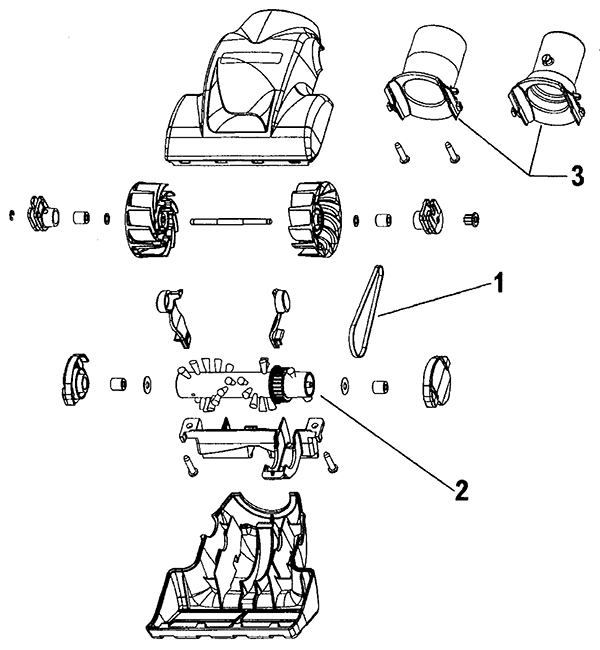 3

1

2