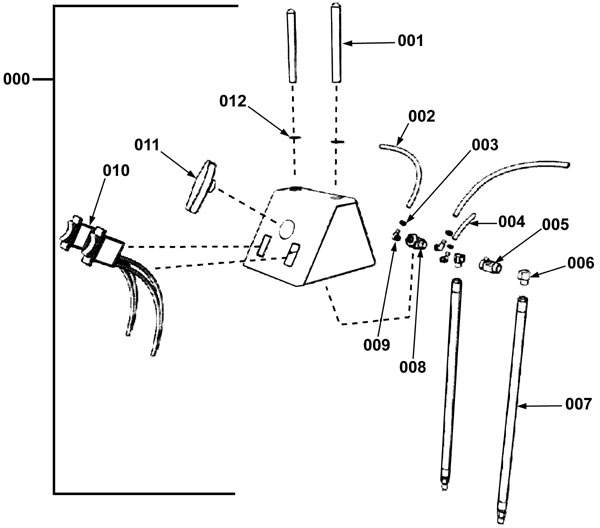 000
001
012
002
011
003
010
004
005
006
009
008
007