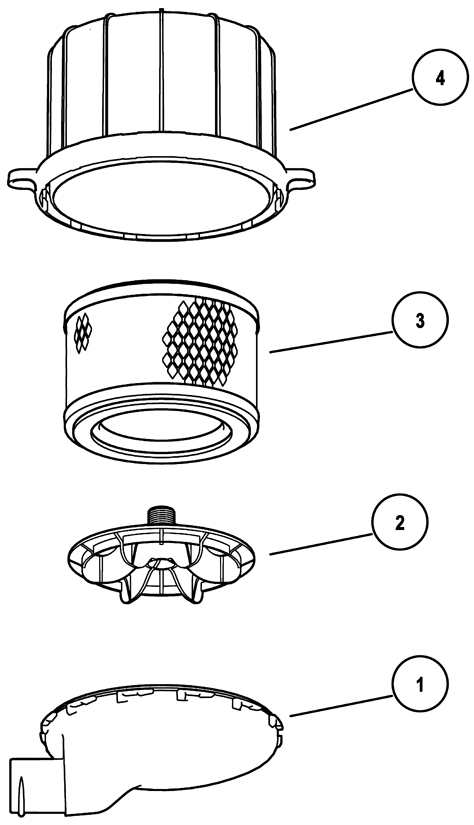 4

3

2

1