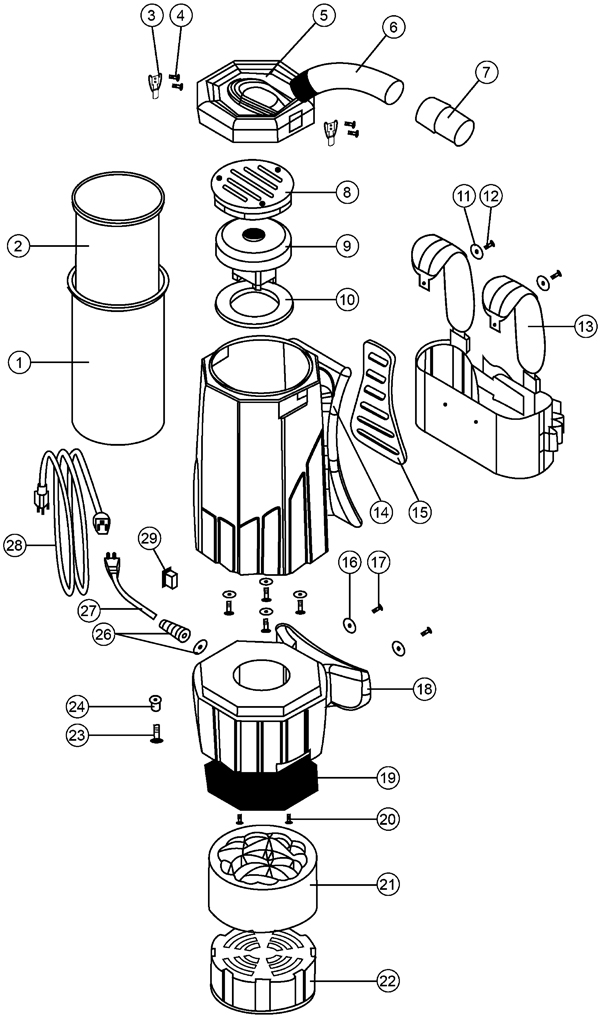 3
4
5
6
7
8
11
12
2
9
10
13
1
14
15
28
29
16
17
27
26
18
24
23
19
20
21
22