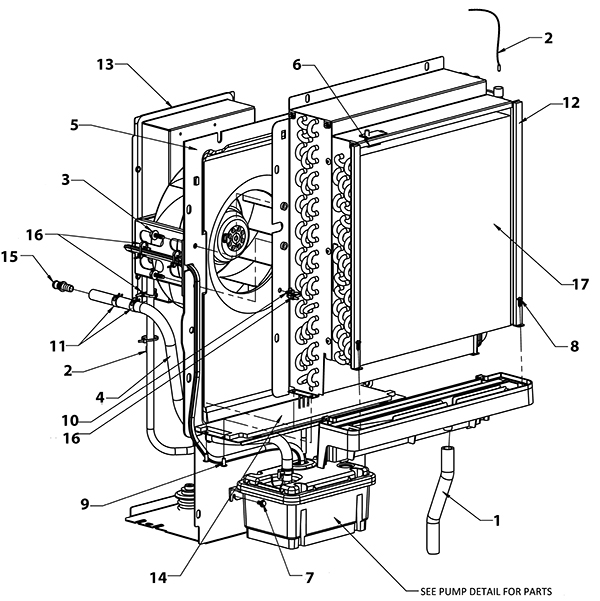 2
13
6
12
5
3
16
15
17
11
8
2
4
10
16
9
1
14
7
SEE PUMP DETAIL FOR PARTS