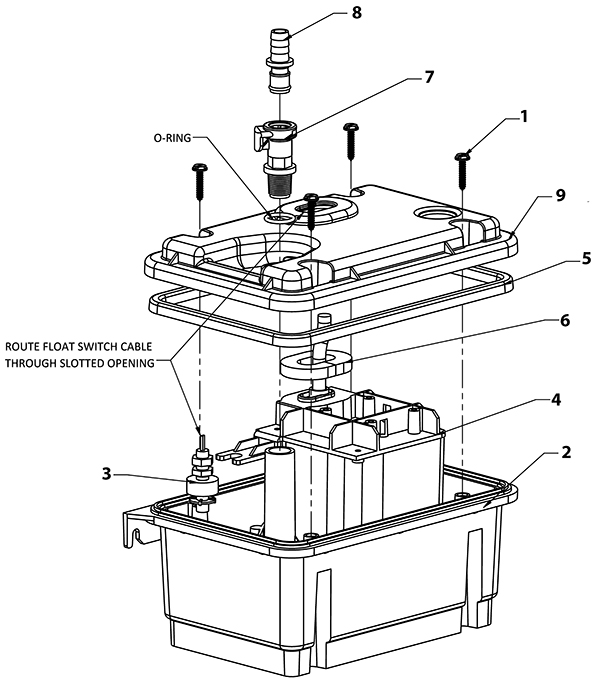 8

7

O-RING

1

9

5

6

ROUTE FLOAT SWITCH CABLE THROUGH SLOTTED OPENING

4

3

2