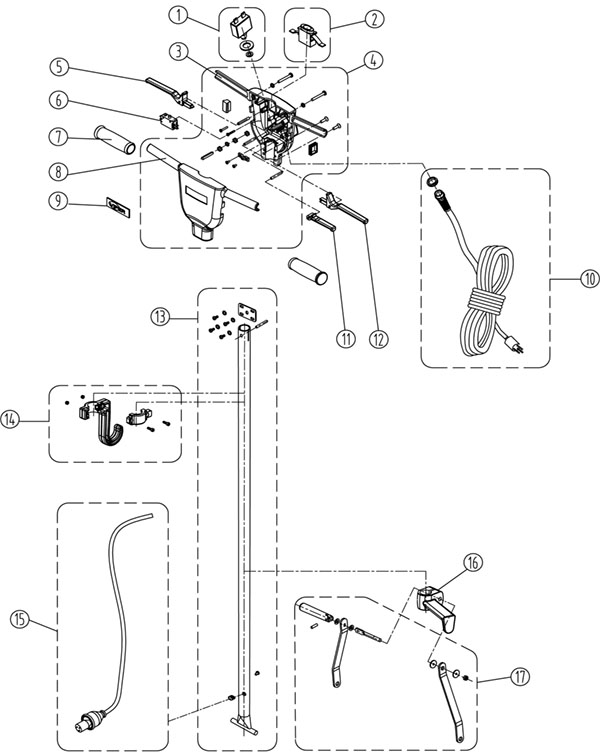 1
2
3
4
5
6
7
8
9
10
11
12
13
14
15
16
17