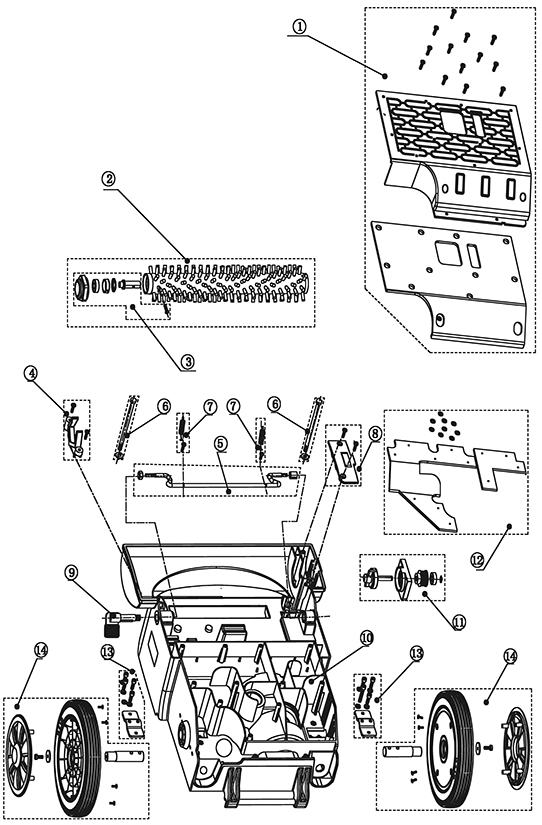 ①
②
③
④
⑥
⑦
⑦
⑥
⑤
⑧
⑫
⑨
⑪
⑩
⑭
⑬
⑬
⑭