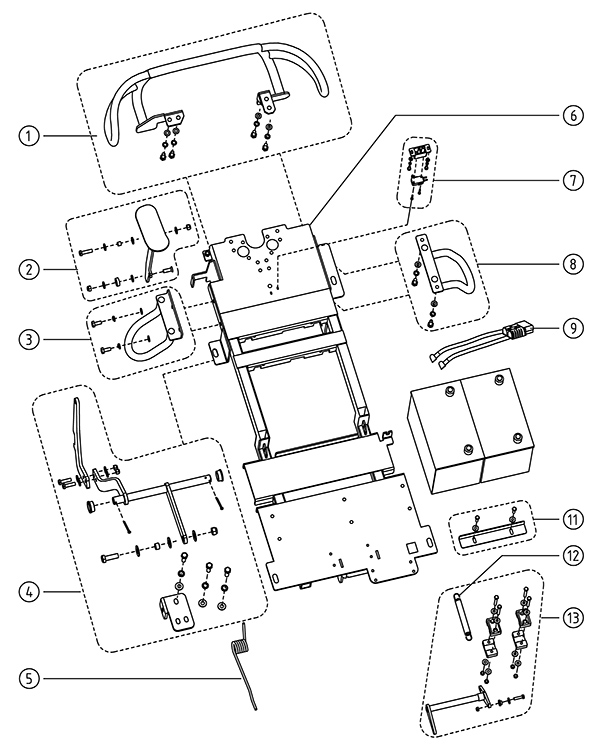 1
2
3
4
5
6
7
8
9
11
12
13