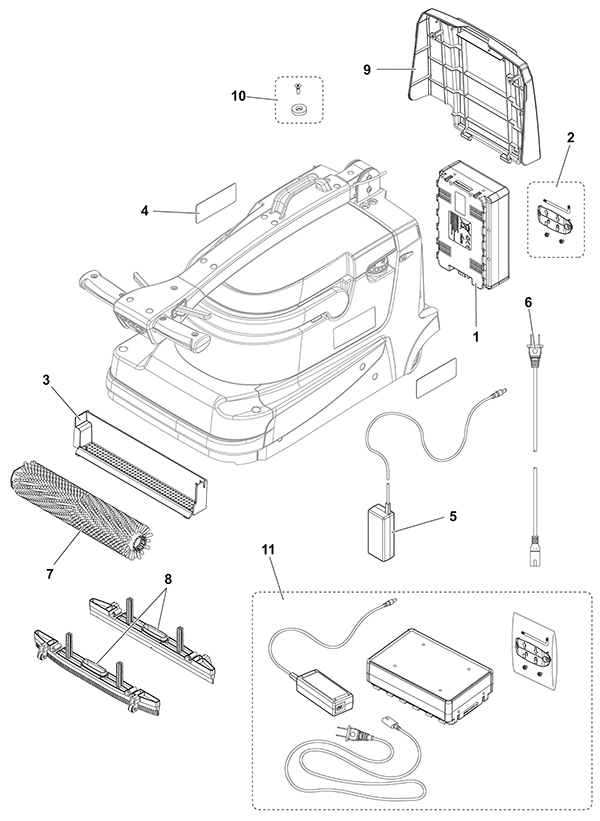 9
10
2
4
1
6
3
5
7
11
8