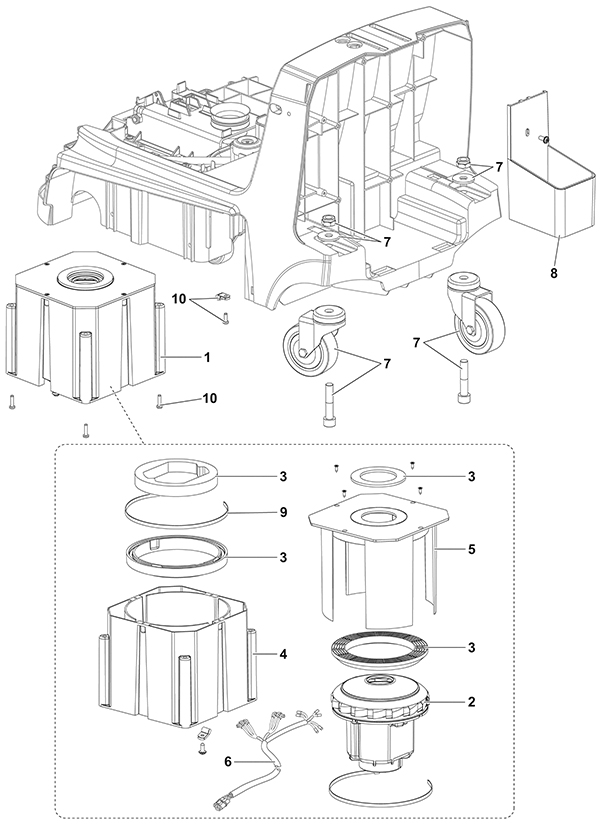 7
7
8
10
1
7
7
10
3
3
9
3
5
4
3
2
6