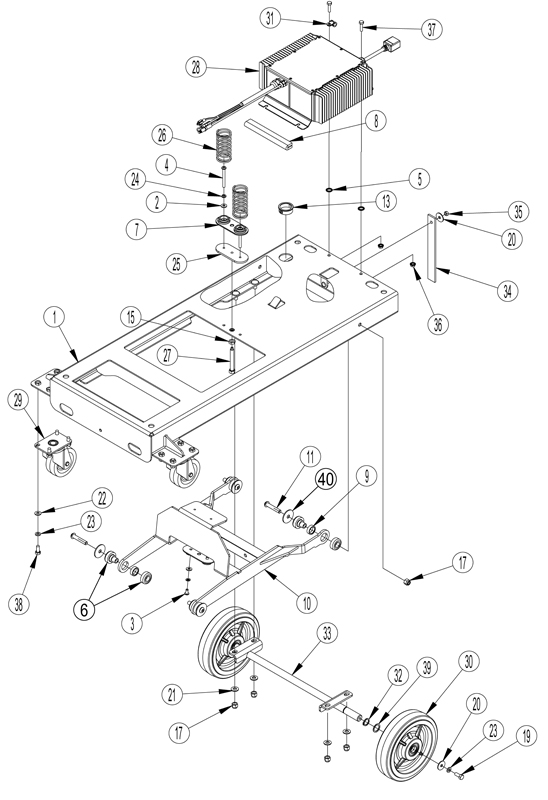 31
37
28
8
26
4
24
2
7
25
5
13
35
20
34
36
1
15
27
29
11
40
9
22
23
38
6
3
10
17
33
21
17
32
39
30
20
23
19