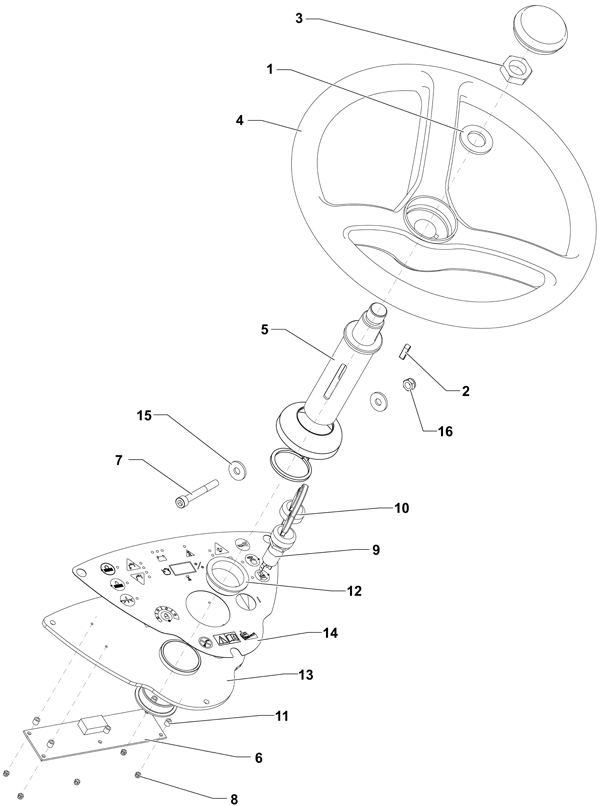 3
1
4
5
2
16
15
7
10
9
12
14
13
11
6
8