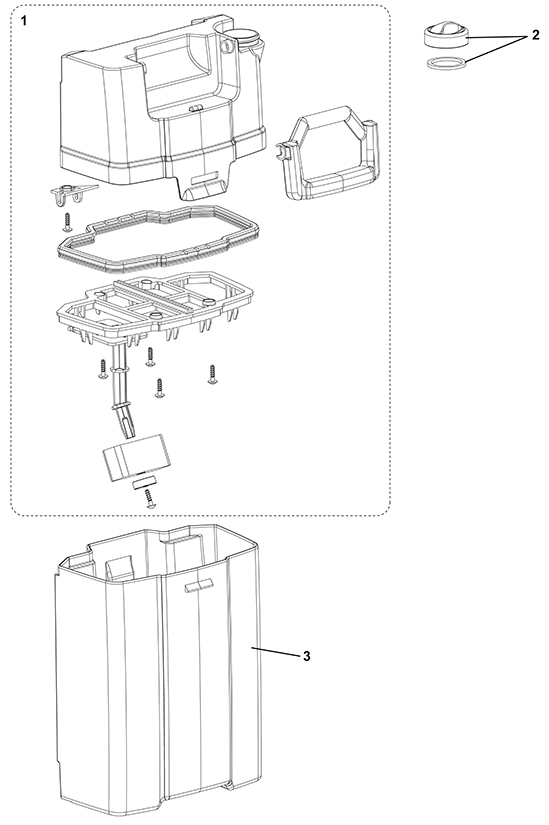 1

2

3