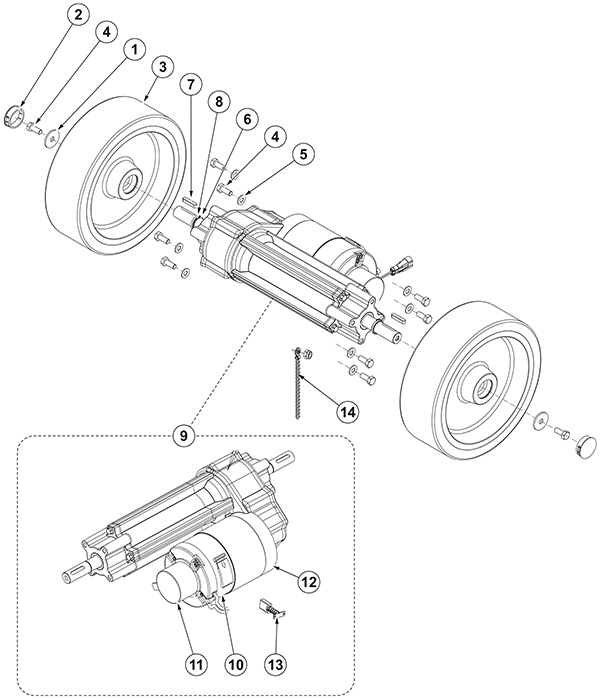 2
4
1
3
7
8
6
4
5
14
9
12
11
10
13