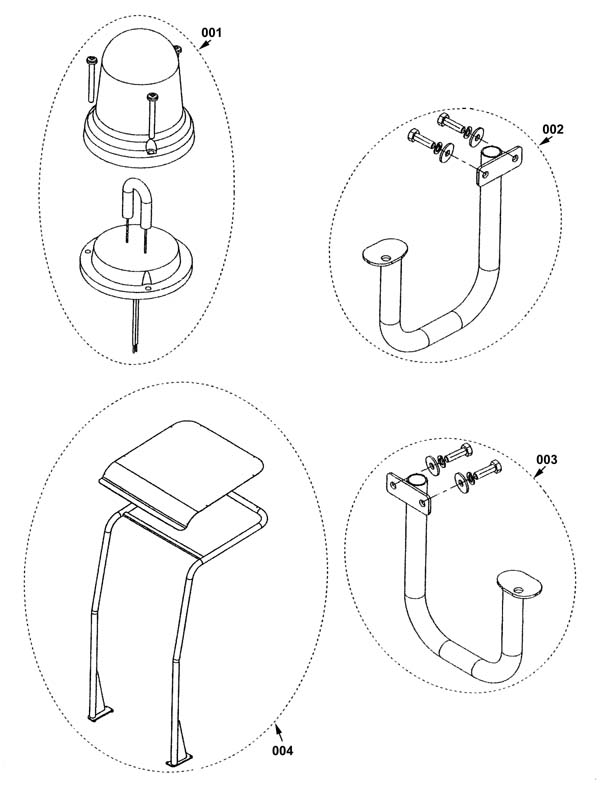 001

002

003

004