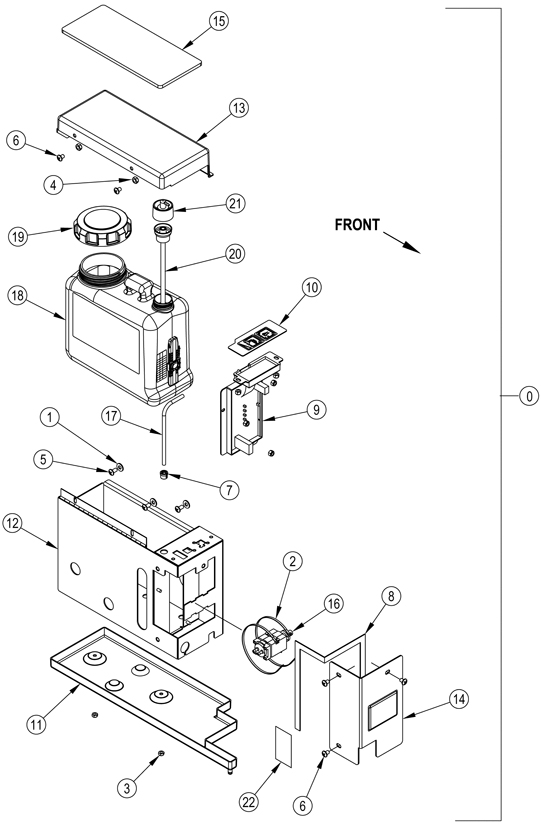 15
13
6
4
21
19
FRONT
20
18
10
9
0
1
17
5
7
12
2
16
8
14
11
3
22
6