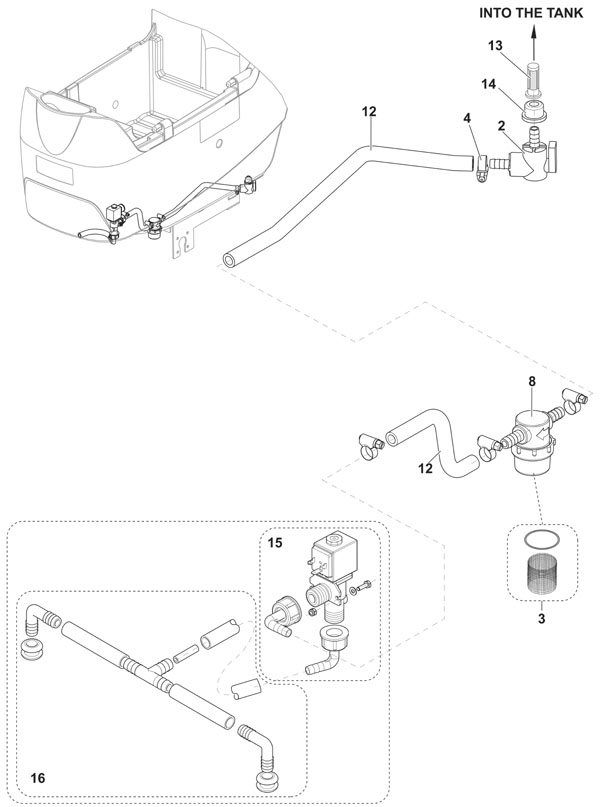 INTO THE TANK

13

14

12

4

2

8

12

3

15

16