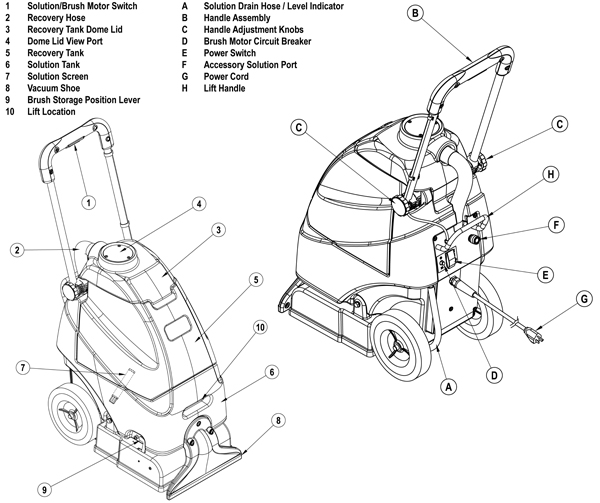 1 Solution/Brush Motor Switch
2 Recovery Hose
3 Recovery Tank Dome Lid
4 Dome Lid View Port
5 Recovery Tank
6 Solution Tank
7 Solution Screen
8 Vacuum Shoe
9 Brush Storage Position Lever
10 Lift Location

A Solution Drain Hose / Level Indicator
B Handle Assembly
C Handle Adjustment Knobs
D Brush Motor Circuit Breaker
E Power Switch
F Accessory Solution Port
G Power Cord
H Lift Handle

1
2
4
3
5
10
7
6
8
9

B
C
C
H
F
E
G
D
A