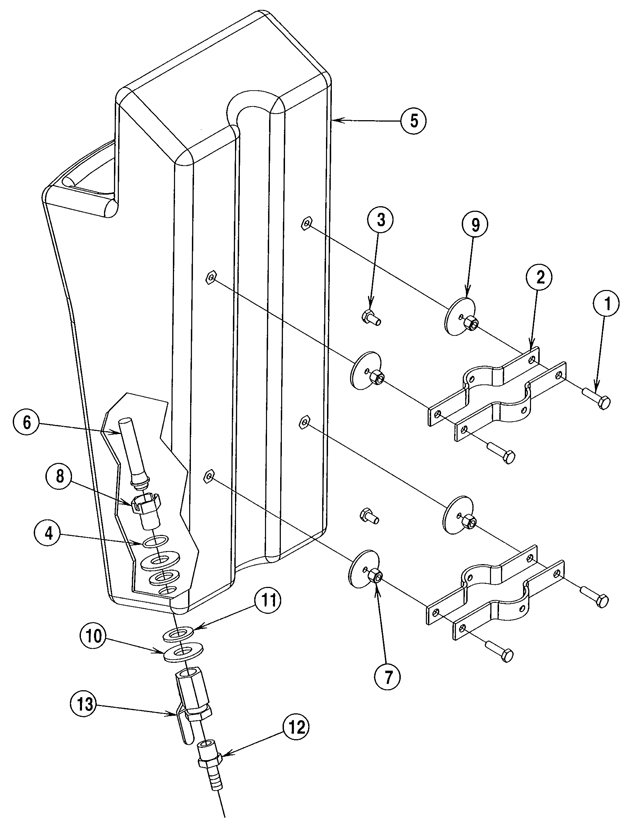 5
3
9
2
1
6
8
4
11
10
7
13
12