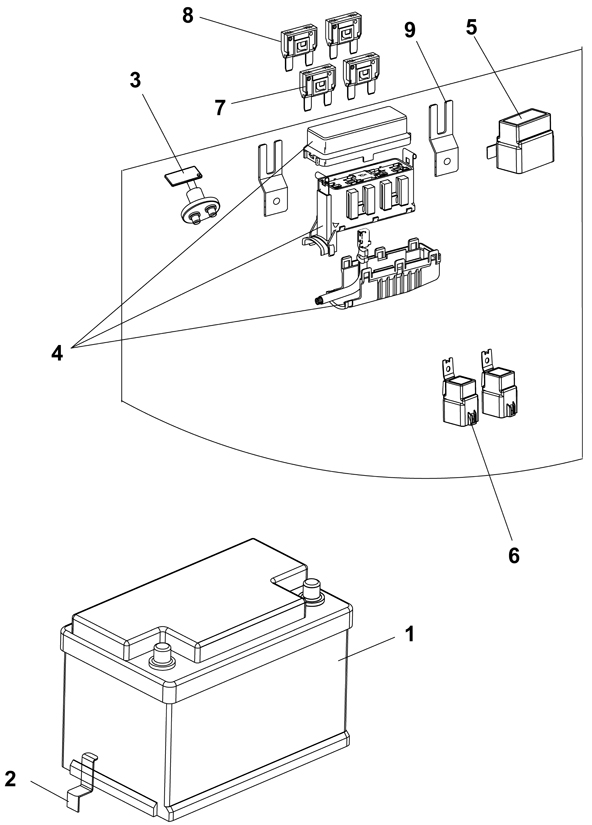 8
9
5
3
7
4
6
1
2