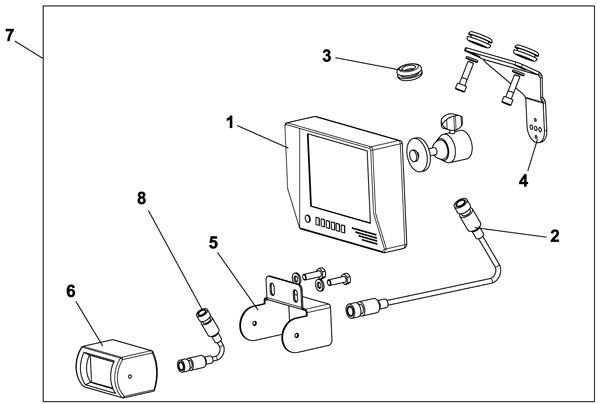 7
3
1
4
8
2
5
6