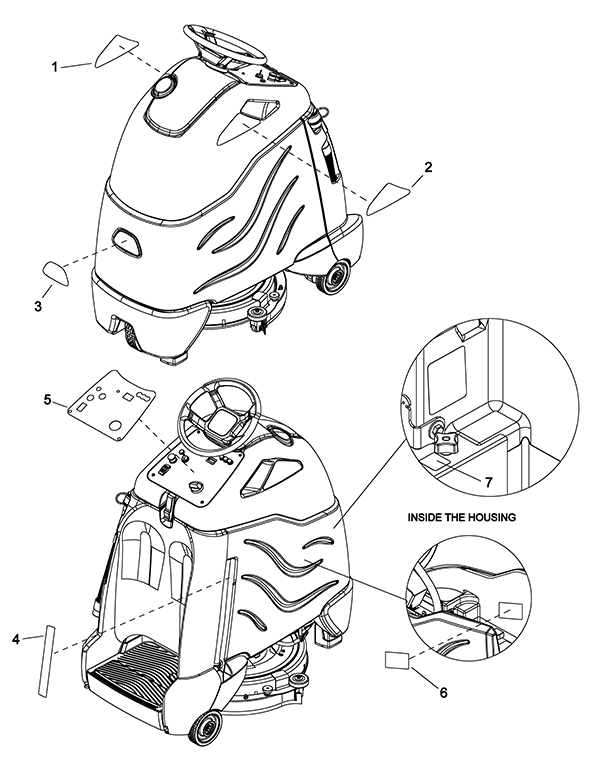 1
2
3
5
7
INSIDE THE HOUSING
4
6