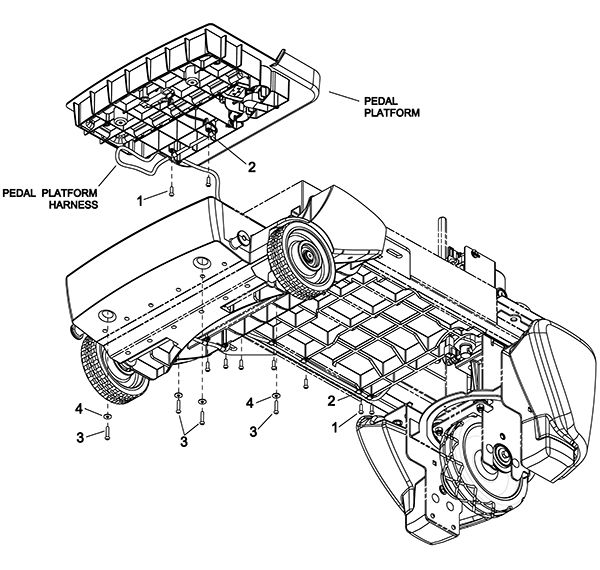 PEDAL PLATFORM

2

PEDAL PLATFORM HARNESS

1

4

3

3

4

3

2

1