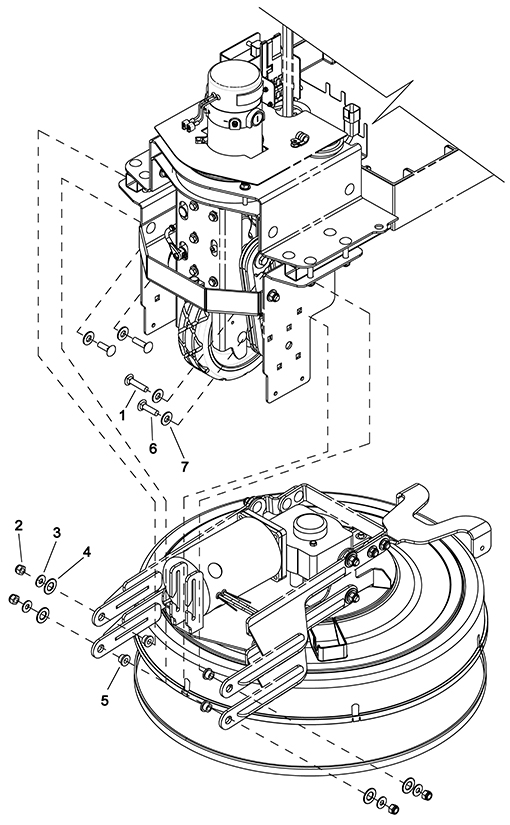 1
6
7
2
3
4
5