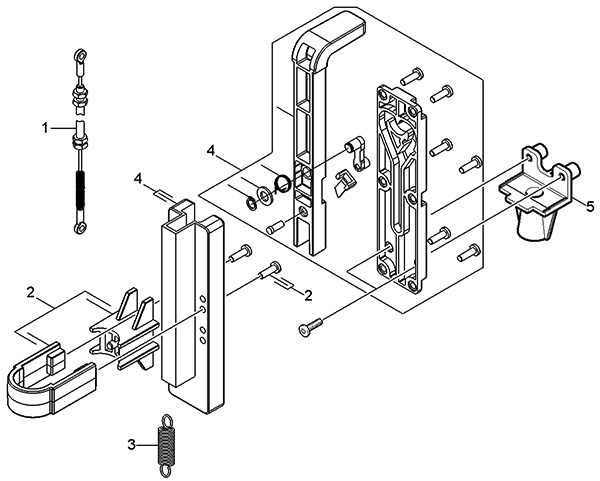 1
4
4
5
2
2
3