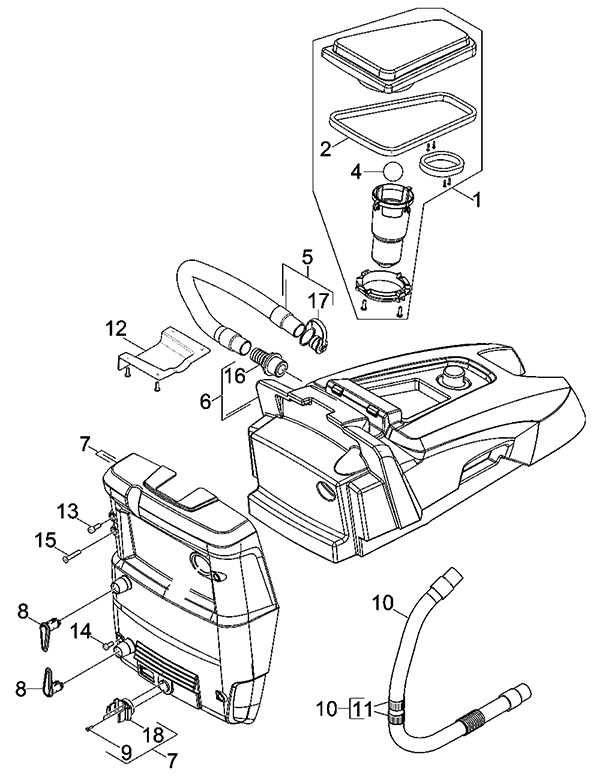 2
4
1
5
17
12
16
6
7
13
15
8
14
8
18
9
7
10
10
11