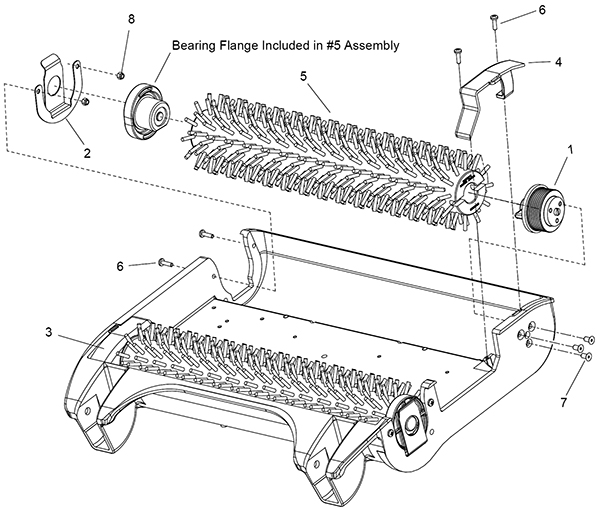 8

Bearing Flange Included in #5 Assembly

6

4

5

2

1

6

3

7