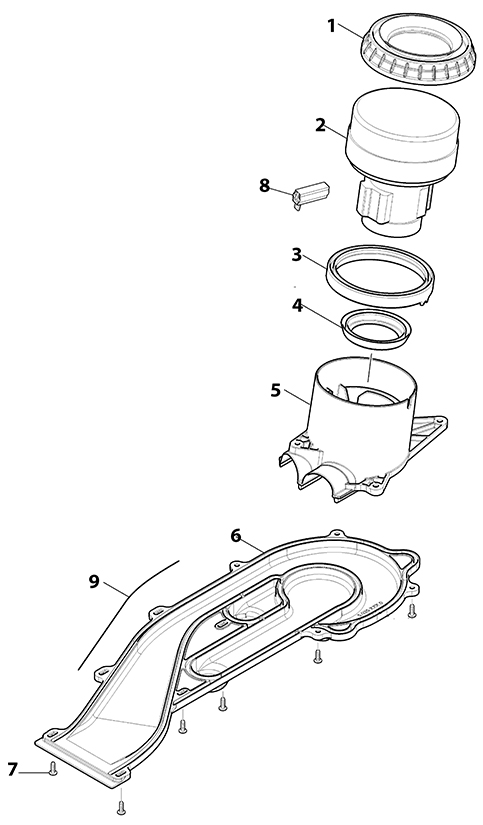 1
2
8
3
4
5
6
9
7