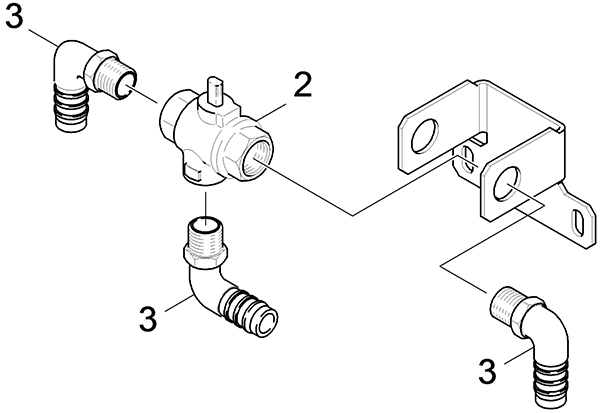 3

2

3

3