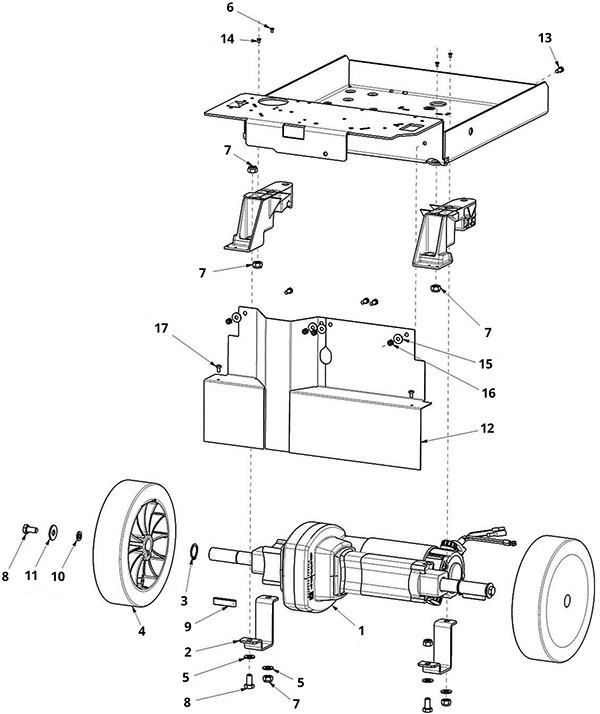 6
14
13
7
7
7
17
15
16
12
8
11
10
3
4
9
1
2
5
5
8
7