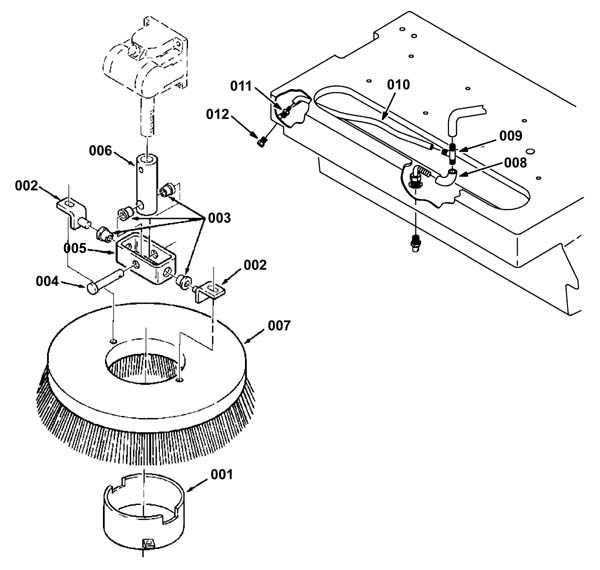 011
010
012
009
008
006
002
003
005
002
004
007
001