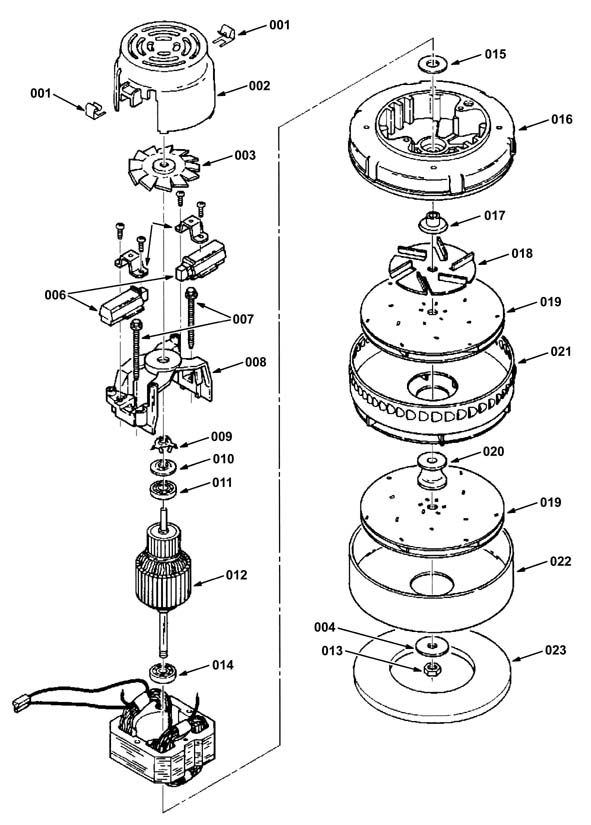 001
001
002
003
006
007
008
009
010
011
012
014
015
016
017
018
019
021
020
019
022
004
013
023