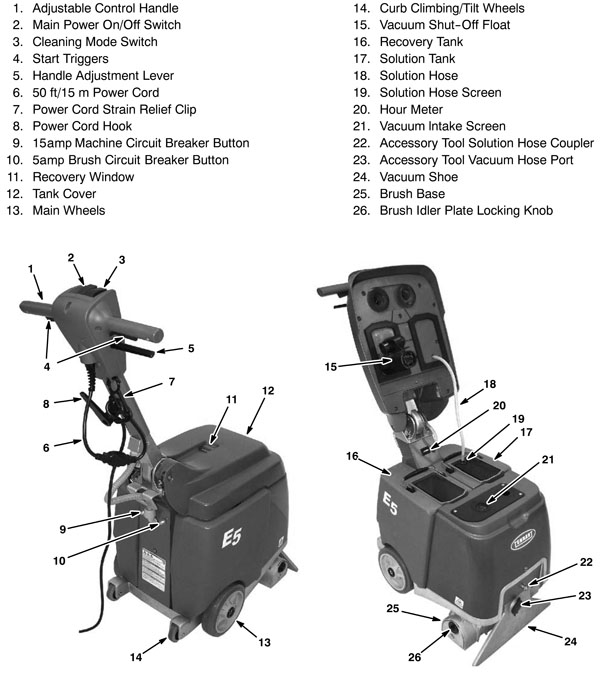 1. Adjustable Control Handle
2. Main Power On/Off Switch
3. Cleaning Mode Switch
4. Start Triggers
5. Handle Adjustment Lever
6. 50 ft/15 m Power Cord
7. Power Cord Strain Relief Clip
8. Power Cord Hook
9. 15amp Machine Circuit Breaker Button
10. 5amp Brush Circuit Breaker Button
11. Recovery Window
12. Tank Cover
13. Main Wheels

14. Curb Climbing/Tilt Wheels
15. Vacuum Shut-Off Float
16. Recovery Tank
17. Solution Tank
18. Solution Hose
19. Solution Hose Screen
20. Hour Meter
21. Vacuum Intake Screen
22. Accessory Tool Solution Hose Coupler
23. Accessory Tool Vacuum Hose Port
24. Vacuum Shoe
25. Brush Base
26. Brush Idler Plate Locking Knob

1
2
3
4
5
7
8
6
11
12
9
10
E5
14
13

15
18
20
19
17
16
21
E5
TENNANT
22
23
25
24
26