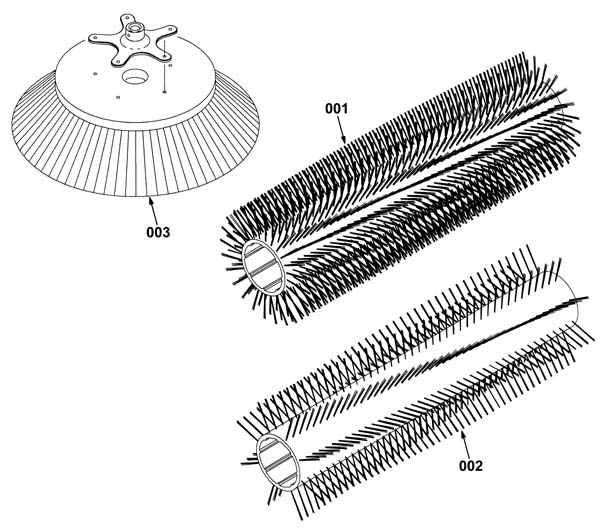 001

003

002