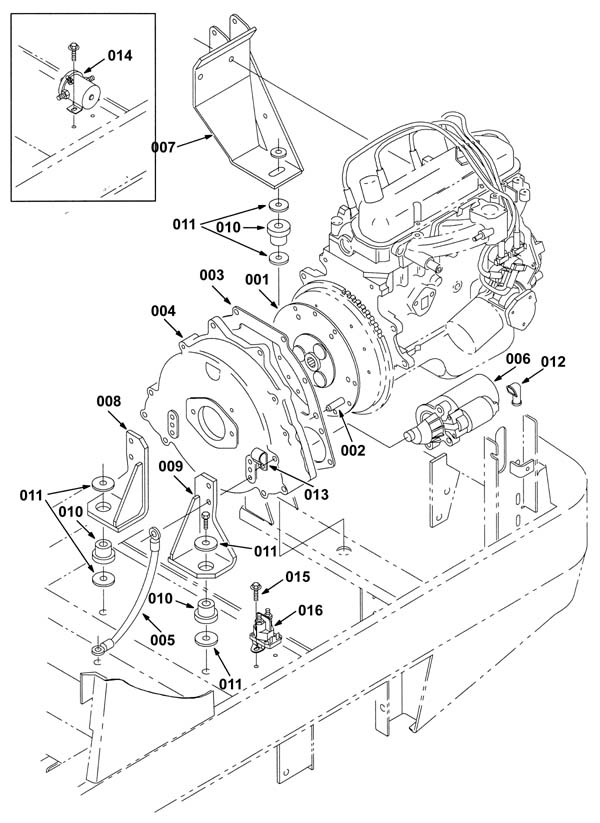 014
007
011
010
003
001
004
006
012
008
002
009
013
011
010
011
015
010
016
005
011