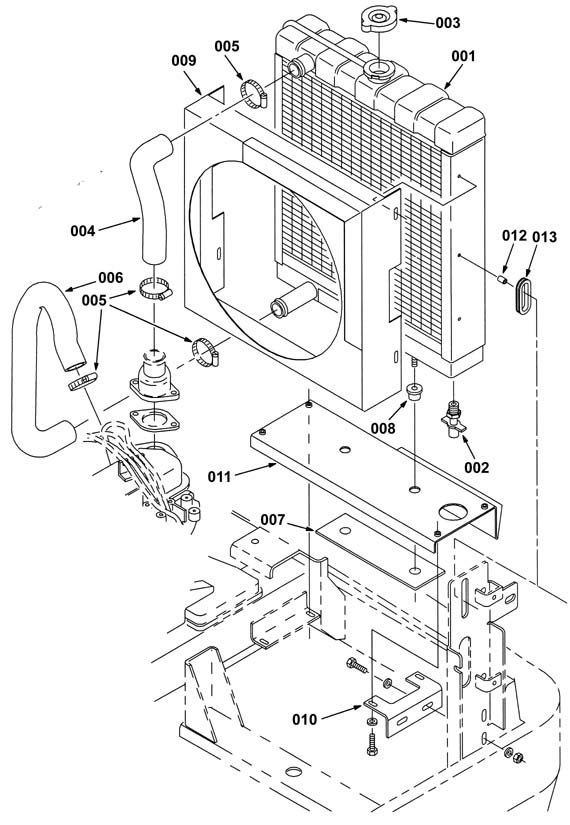 003
005
001
009
004
012
013
006
005
008
002
011
007
010