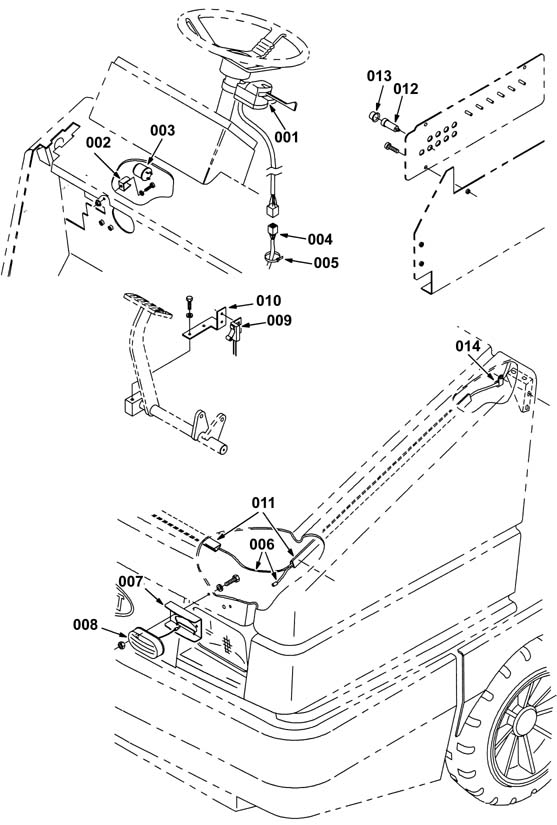 013
012
003
002
001
004
005
010
009
014
011
006
007
008