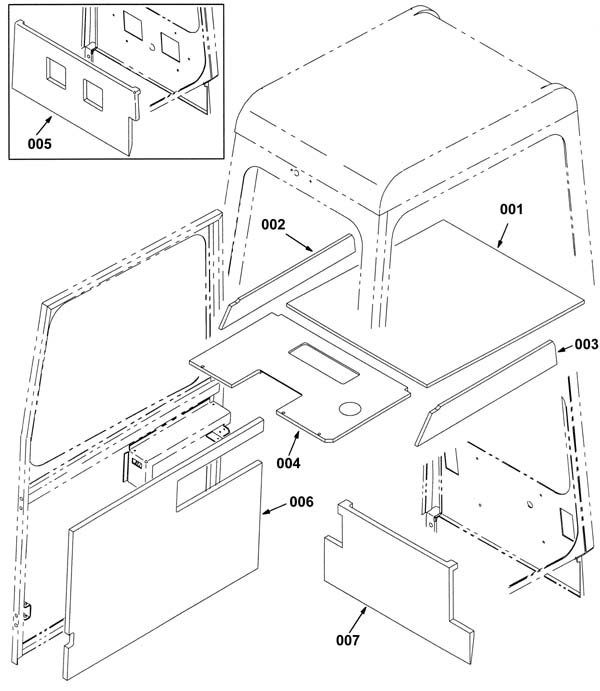 005

002

001

003

004

006

007