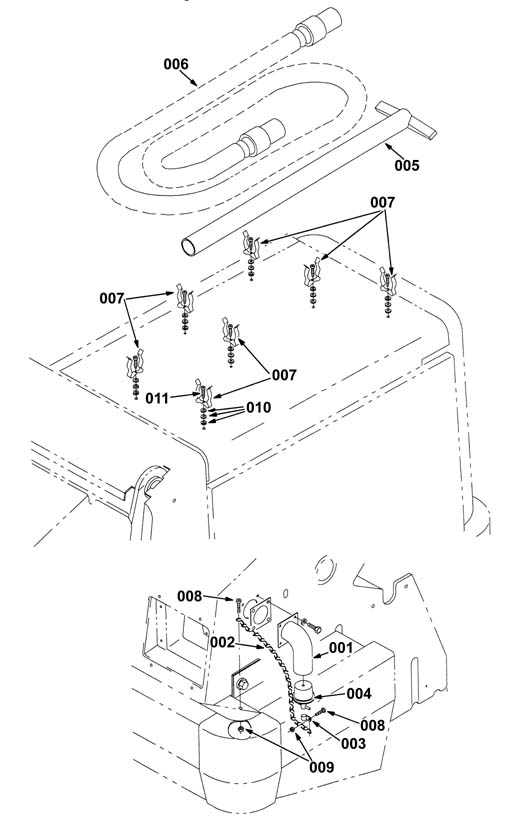 006
005
007
007
007
011
010
008
002
001
004
008
003
009