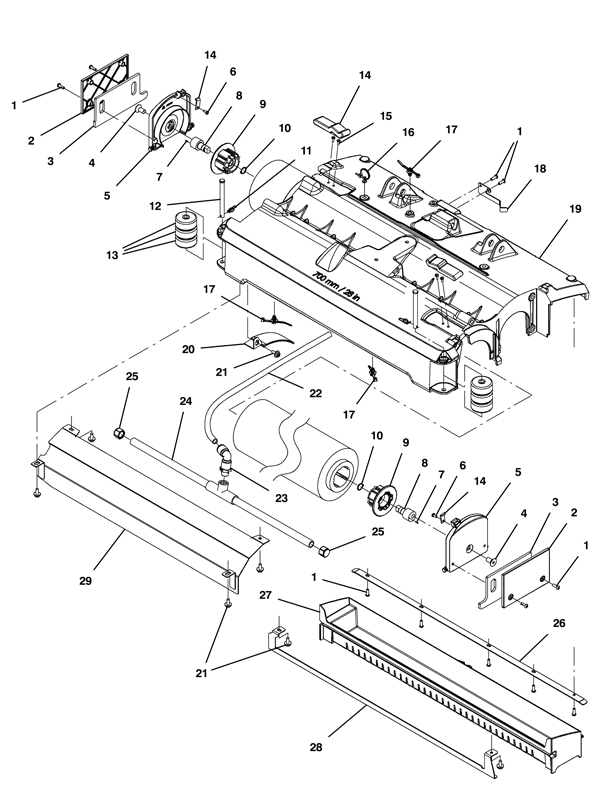 14
6
8
9
10
11
1
2
3
4
5
7
12
13
14
15
16
17
1
18
19
700 mm / 28 in
17
20
21
22
17
25
24
23
10
9
8
7
6
14
5
4
3
2
1
25
29
1
27
26
21
28