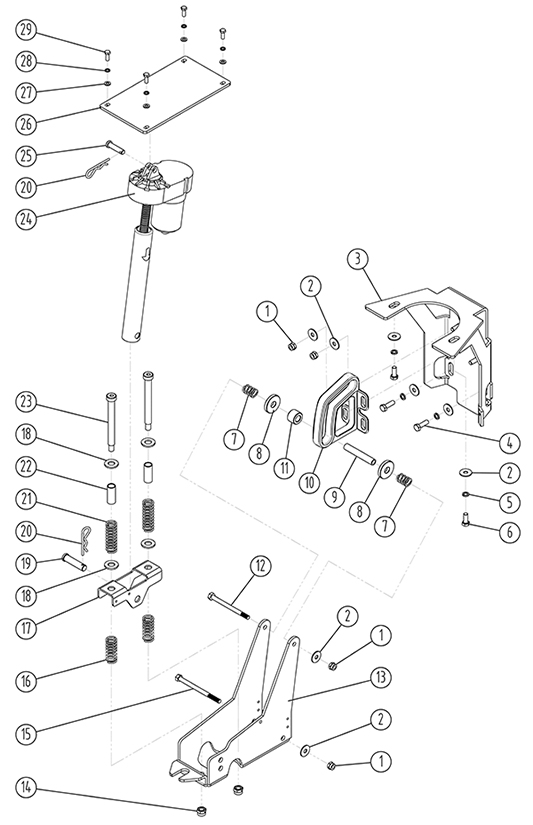 29
28
27
26
25
20
24
3
2
1
23
18
22
21
20
19
18
17
16
15
14
7
8
11
10
9
8
7
4
2
5
6
12
2
1
13
2
1