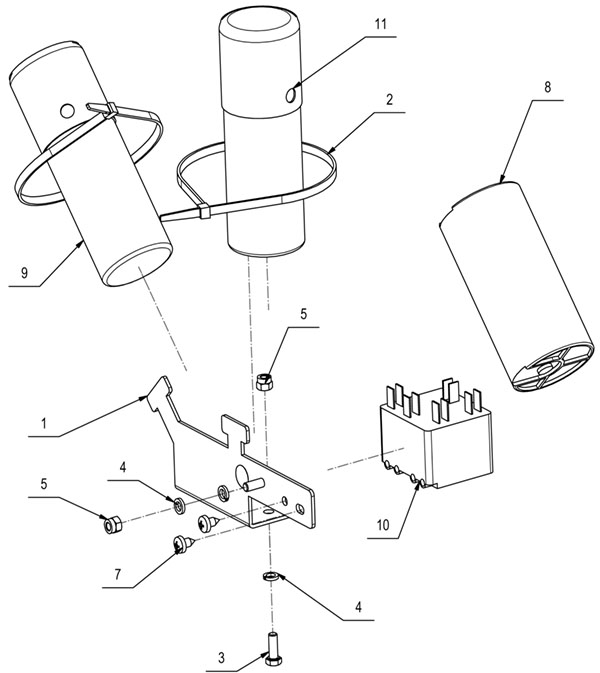 11
2
8
9
5
1
4
5
10
7
4
3